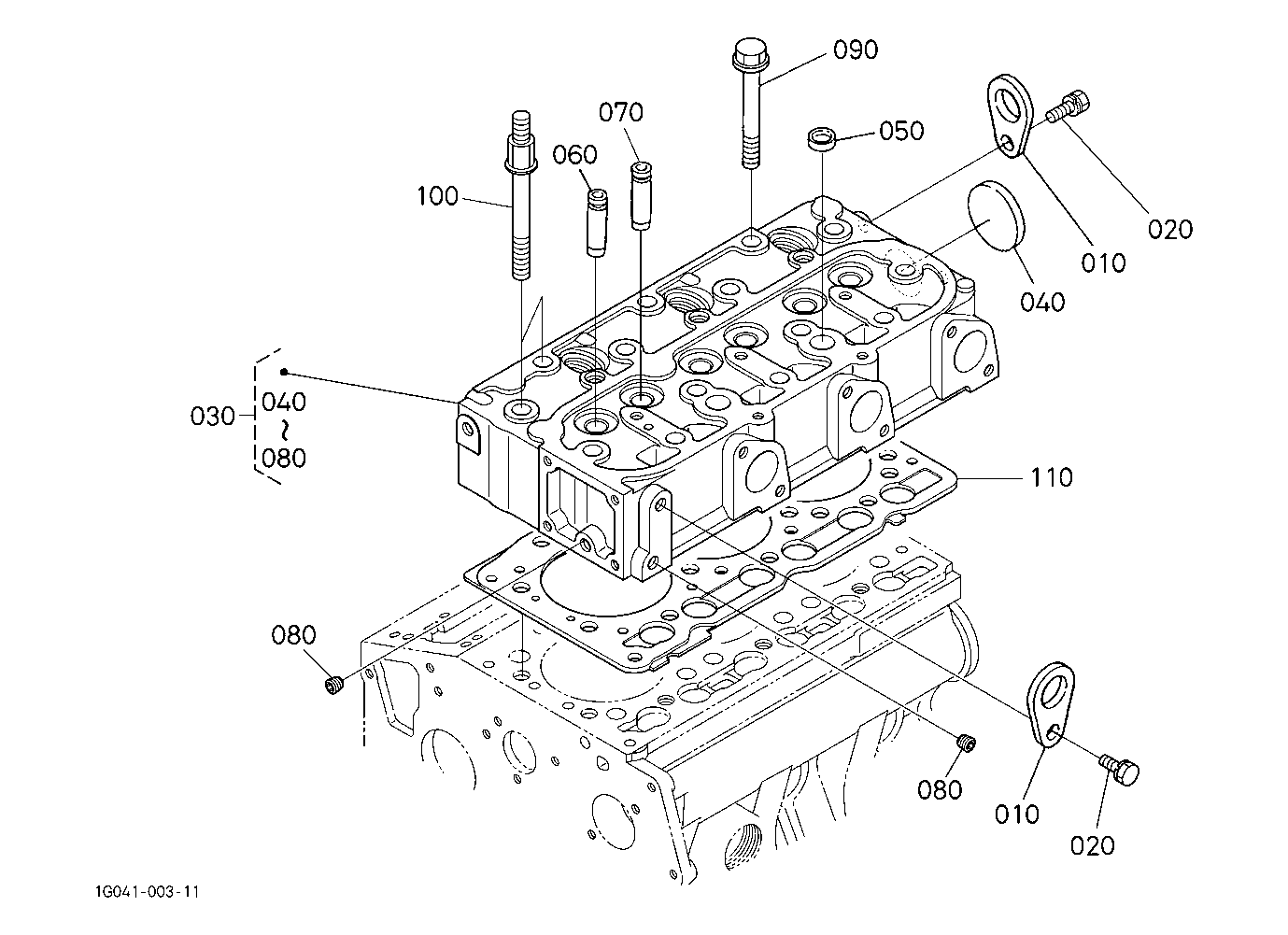 090
070
050
060
100
020
010
040
030
040
~
080
110
080
080
010
020
1G041-003-11